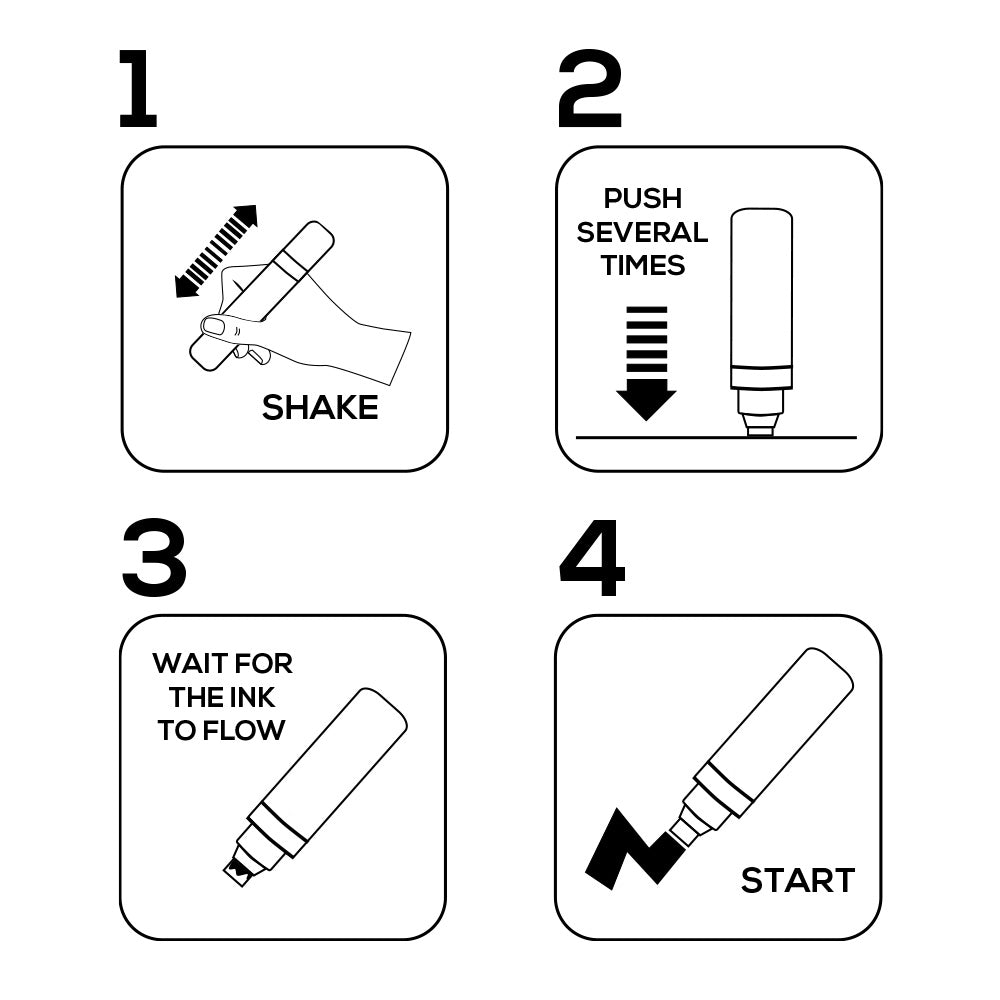 1

SHAKE

2

PUSH SEVERAL TIMES

3

WAIT FOR THE INK TO FLOW

4

START