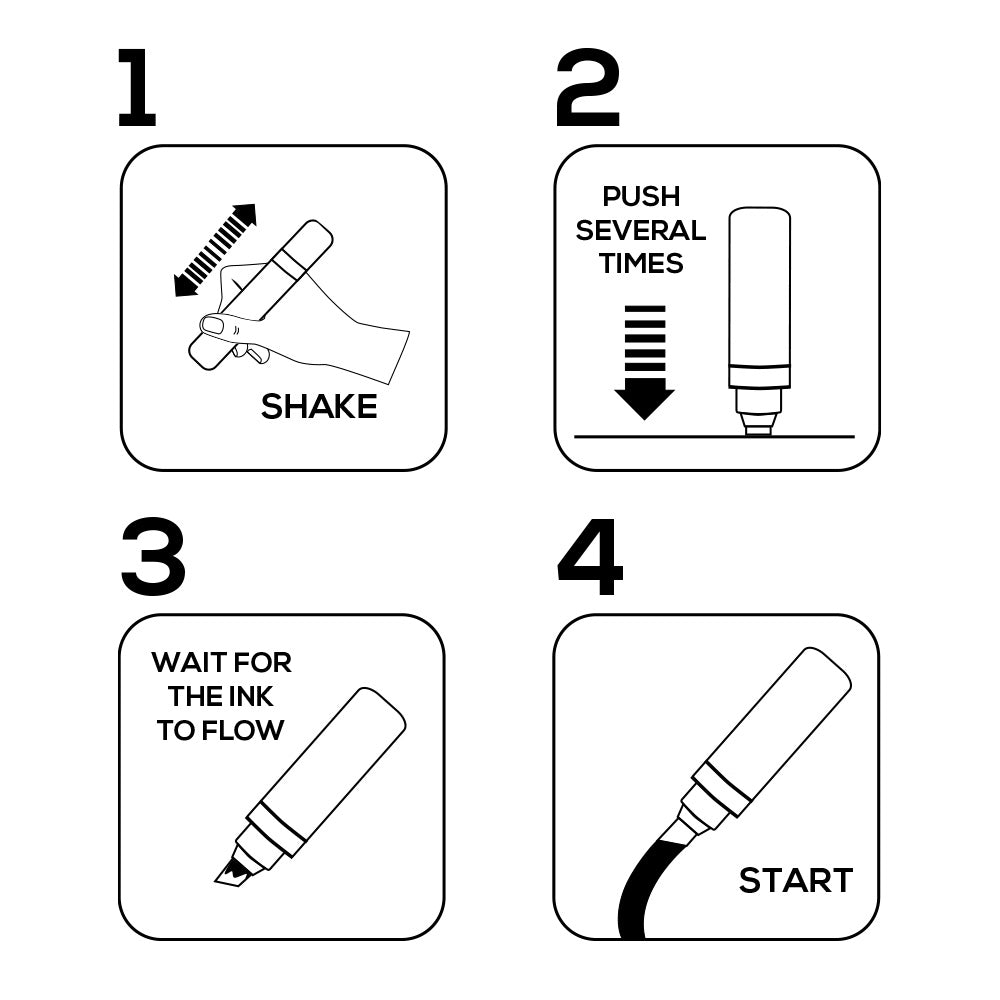 1

SHAKE

2

PUSH SEVERAL TIMES

3

WAIT FOR THE INK TO FLOW

4

START